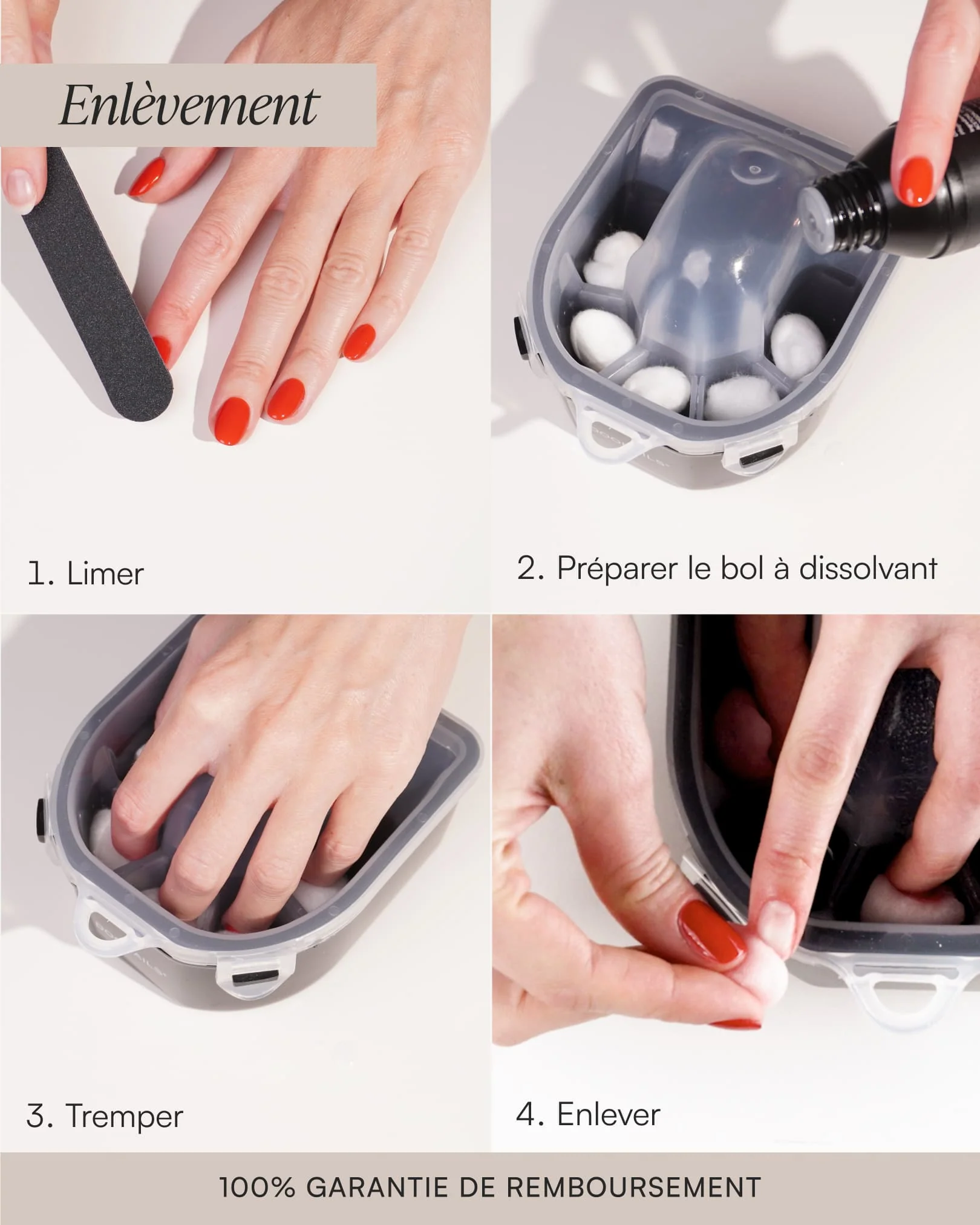 Enlèvement

1. Limer

2. Préparer le bol à dissolvant

3. Tremper

4. Enlever

100% GARANTIE DE REMBOURSEMENT